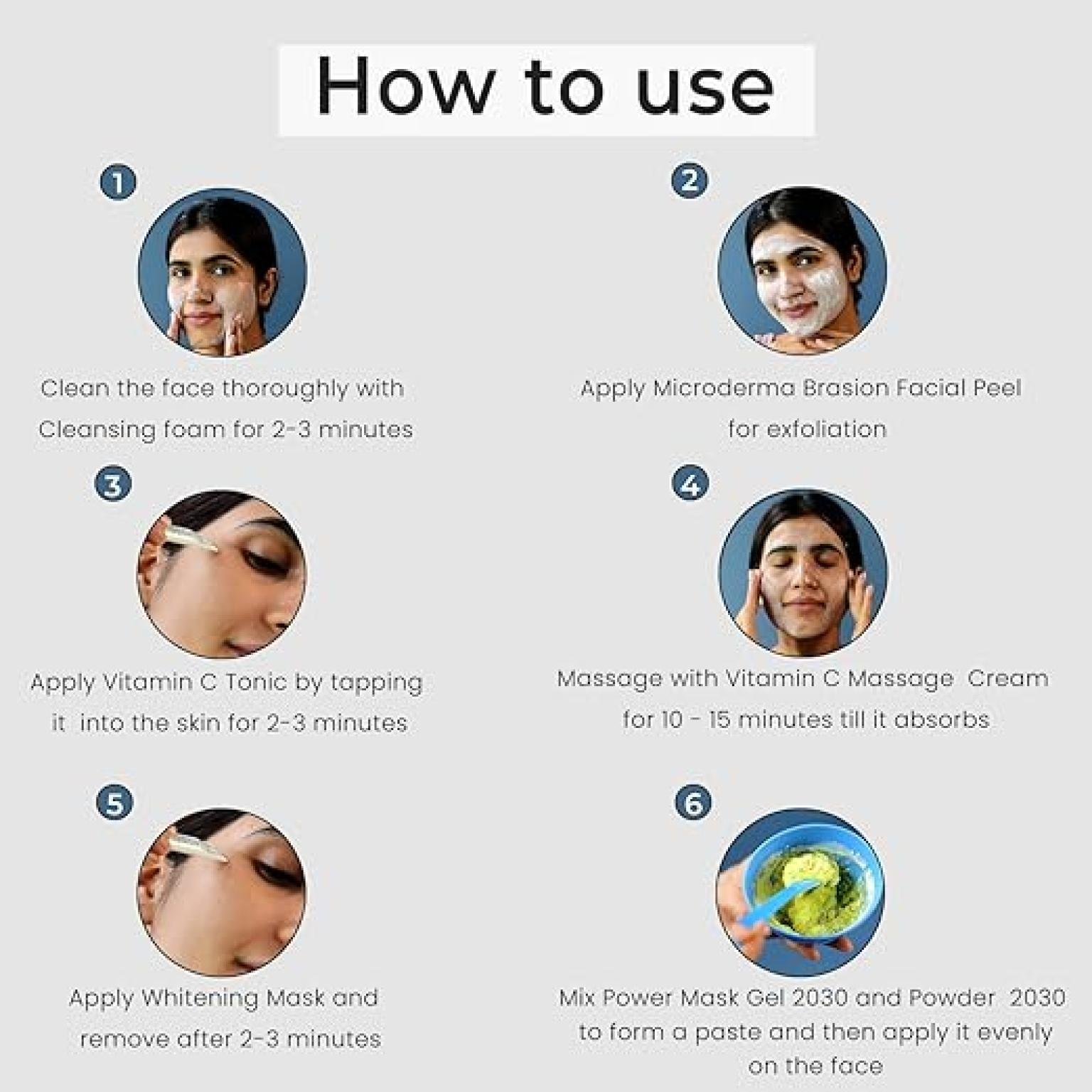 How to use

1

Clean the face thoroughly with Cleansing foam for 2-3 minutes

2

Apply Microderma Brasion Facial Peel for exfoliation

3

Apply Vitamin C Tonic by tapping it into the skin for 2-3 minutes

4

Massage with Vitamin C Massage Cream for 10 - 15 minutes till it absorbs

5

Apply Whitening Mask and remove after 2-3 minutes

6

Mix Power Mask Gel 2030 and Powder 2030 to form a paste and then apply it evenly on the face