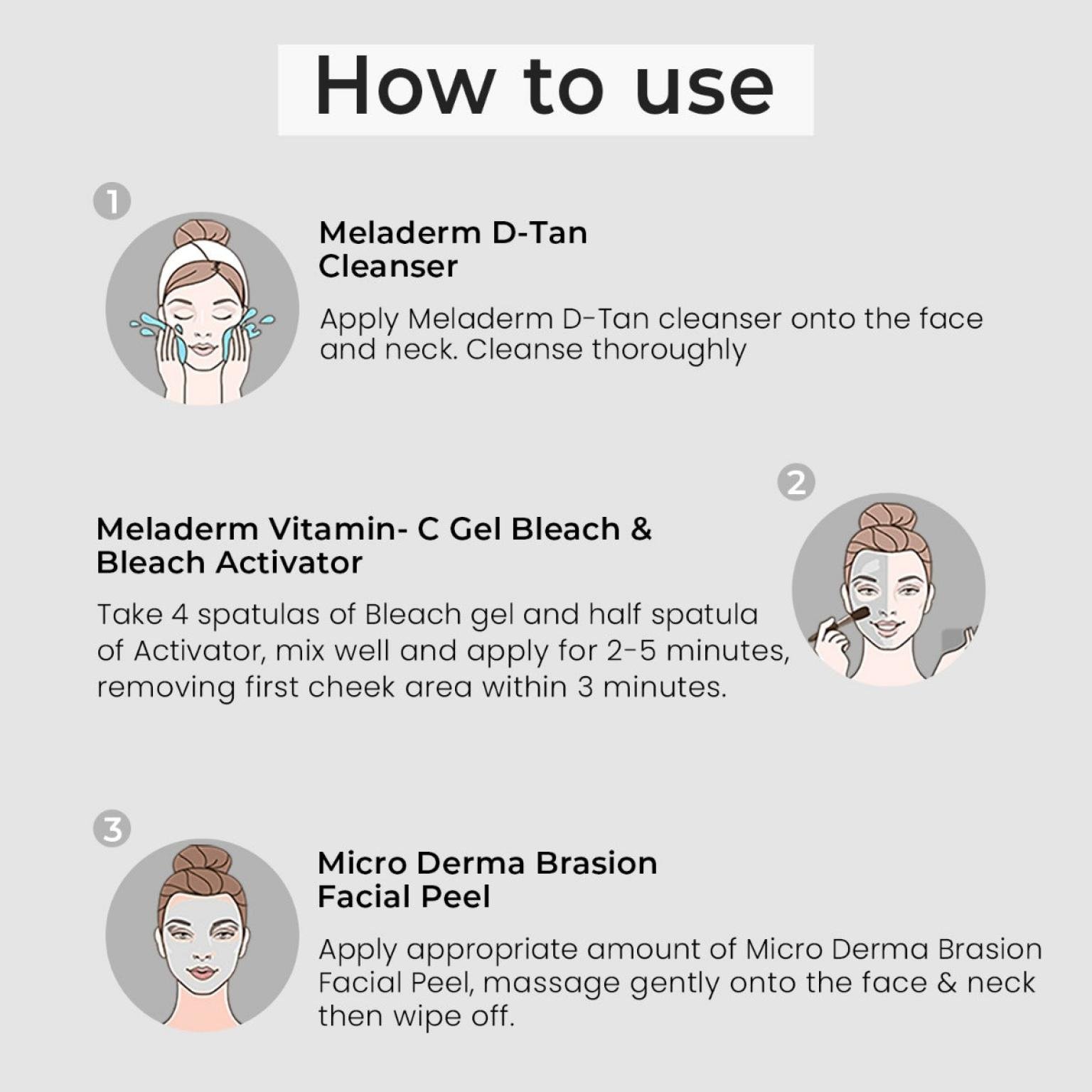 How to use

1

Meladerm D-Tan Cleanser

Apply Meladerm D-Tan cleanser onto the face and neck. Cleanse thoroughly

2

Meladerm Vitamin- C Gel Bleach & Bleach Activator

Take 4 spatulas of Bleach gel and half spatula of Activator, mix well and apply for 2-5 minutes, removing first cheek area within 3 minutes.

3

Micro Derma Brasion Facial Peel

Apply appropriate amount of Micro Derma Brasion Facial Peel, massage gently onto the face & neck then wipe off.